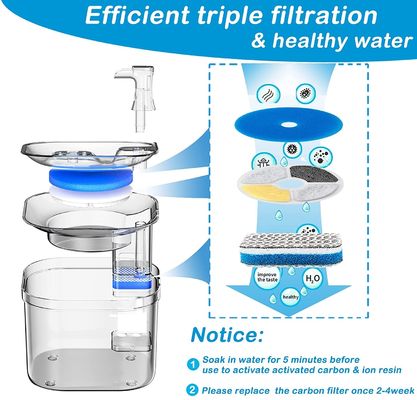 Efficient triple filtration
& healthy water

improve the taste
$H_2O$
healthy

Notice:

1 Soak in water for 5 minutes before use to activate activated carbon & ion resin

2 Please replace the carbon filter once 2-4week